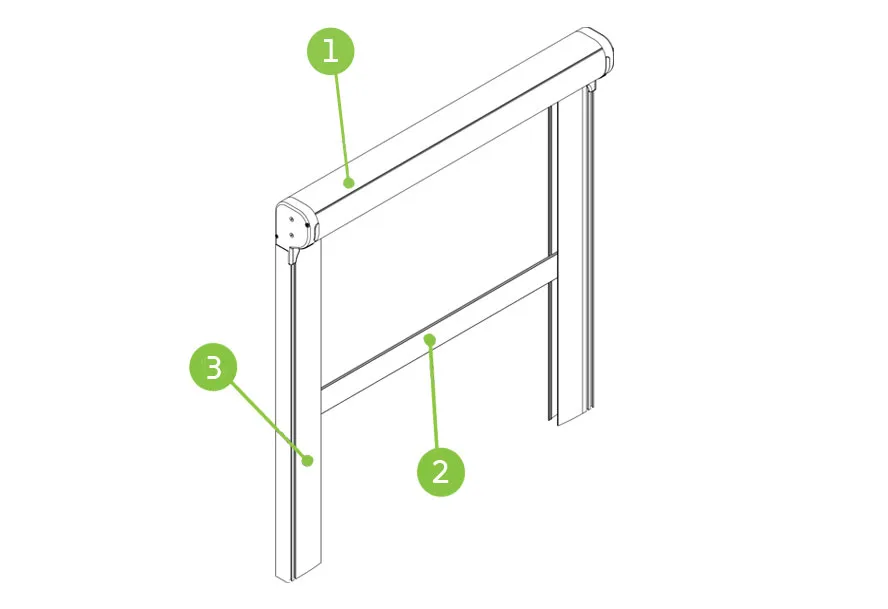 1
3
2