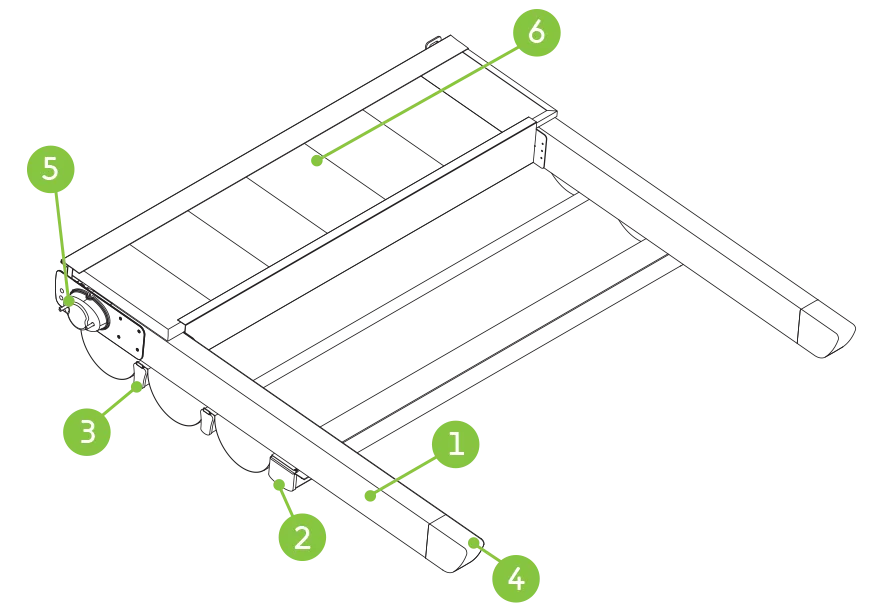 6
5
3
1
2
4