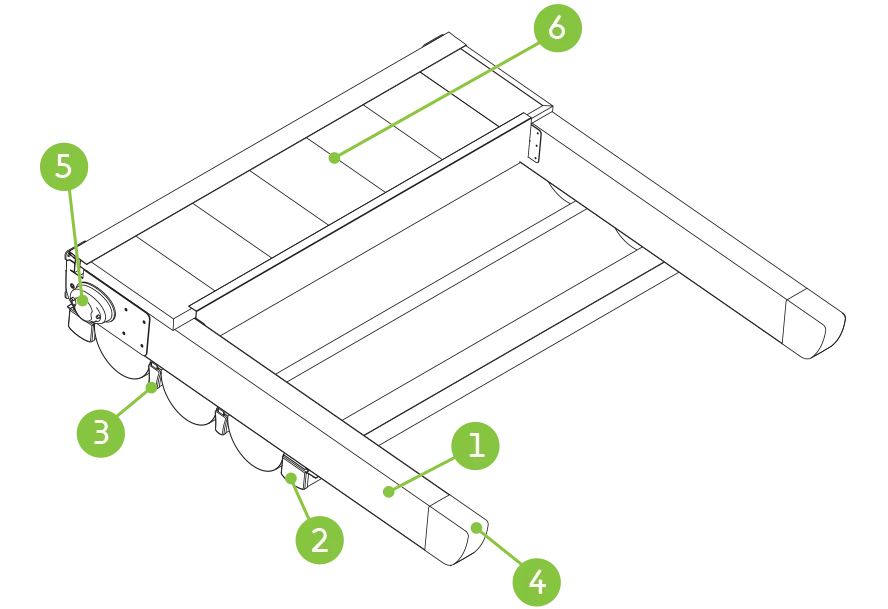 6
5
3
1
2
4